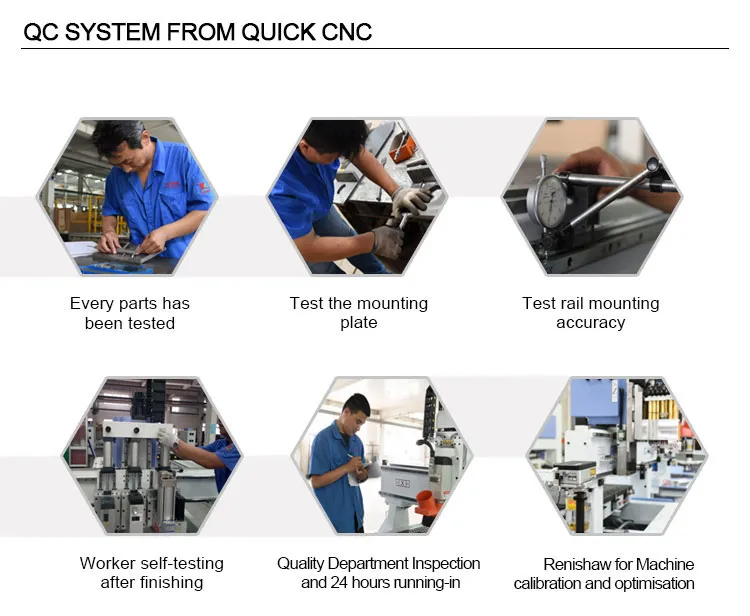 QC SYSTEM FROM QUICK CNC

Every parts has been tested

Test the mounting plate

Test rail mounting accuracy

Worker self-testing after finishing

Quality Department Inspection and 24 hours running-in

Renishaw for Machine calibration and optimisation