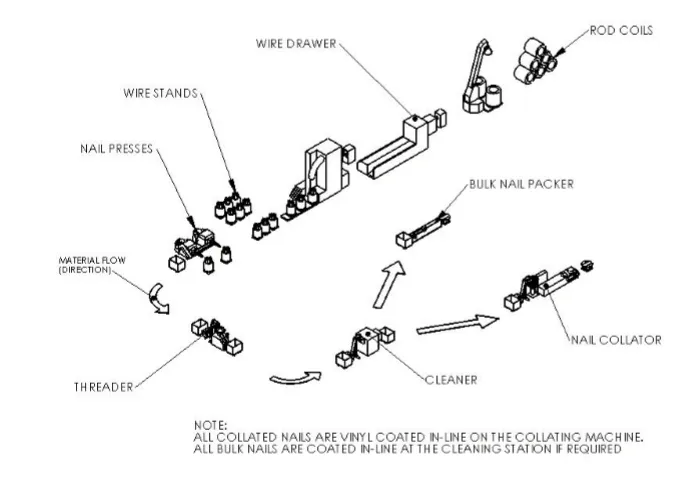 ROD COILS

WIRE DRAWER

WIRE STANDS

NAIL PRESSES

BULK NAIL PACKER

MATERIAL FLOW (DIRECTION)

NAIL COLLATOR

THREADER

CLEANER

NOTE:
ALL COLLATED NAILS ARE VINYL COATED IN-LINE ON THE COLLATING MACHINE.
ALL BULK NAILS ARE COATED IN-LINE AT THE CLEANING STATION IF REQUIRED