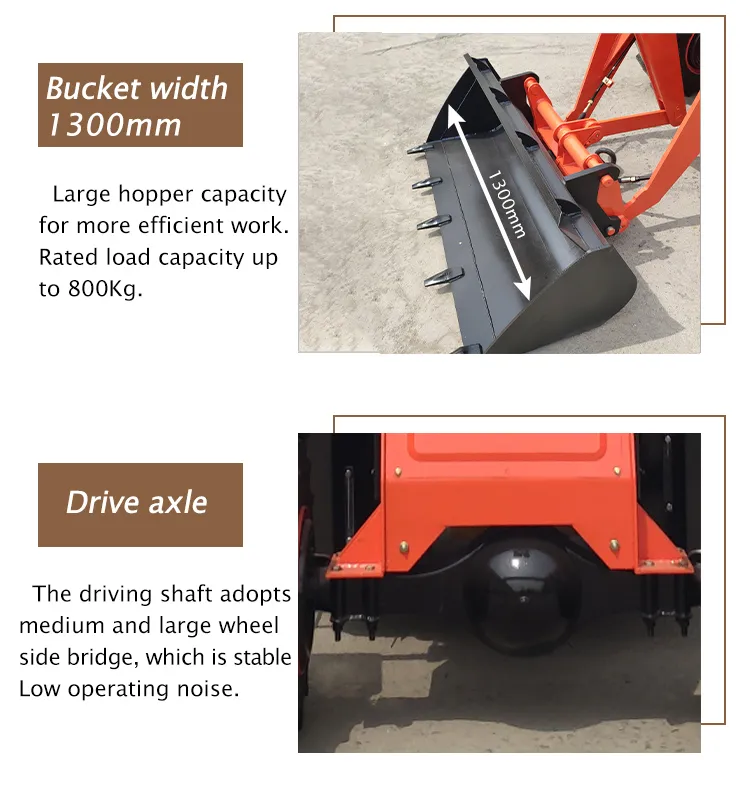 Bucket width 1300mm

Large hopper capacity for more efficient work. Rated load capacity up to 800Kg.

1300mm

Drive axle

The driving shaft adopts medium and large wheel side bridge, which is stable Low operating noise.